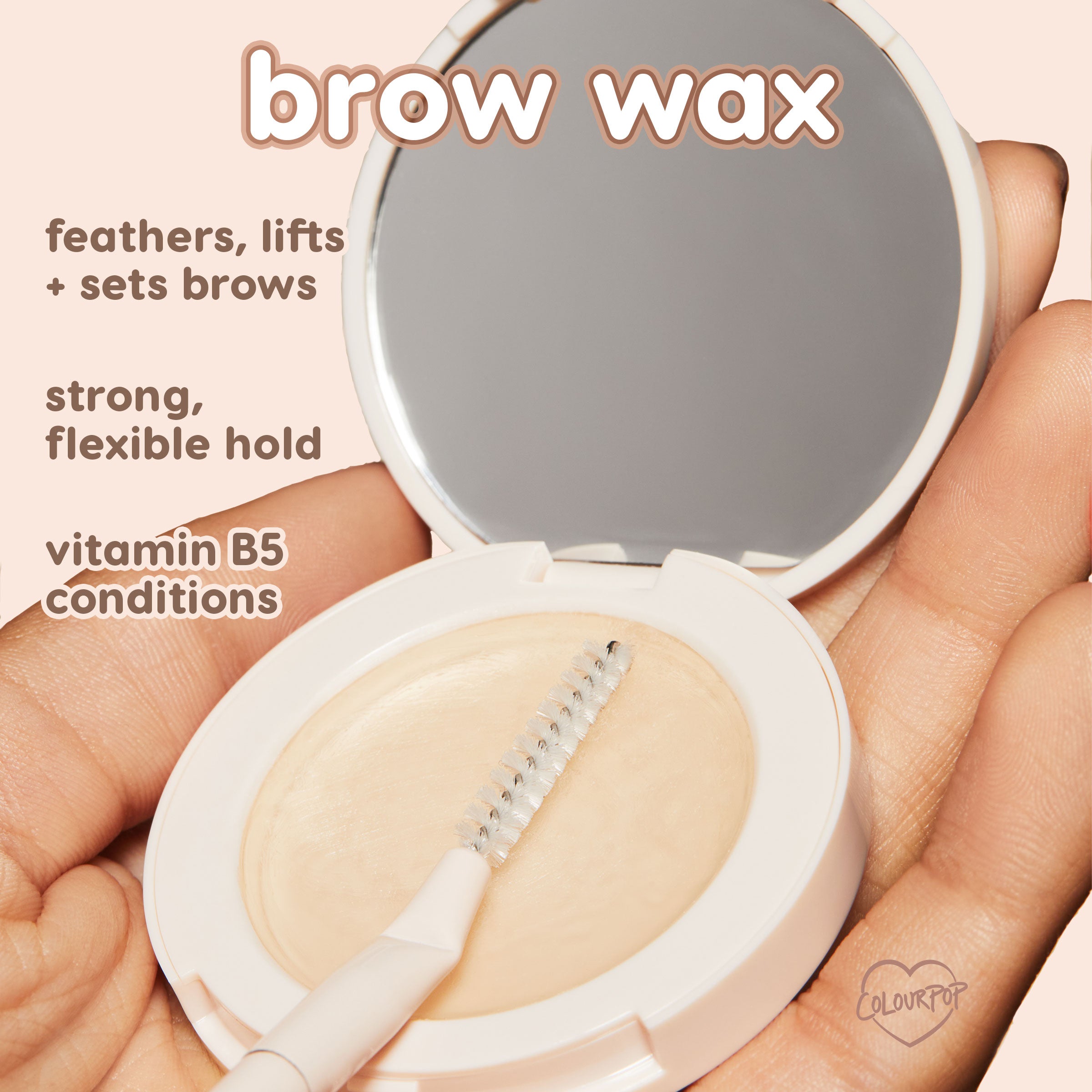 brow wax

feathers, lifts + sets brows

strong, flexible hold

vitamin B5 conditions

COLOURPOP